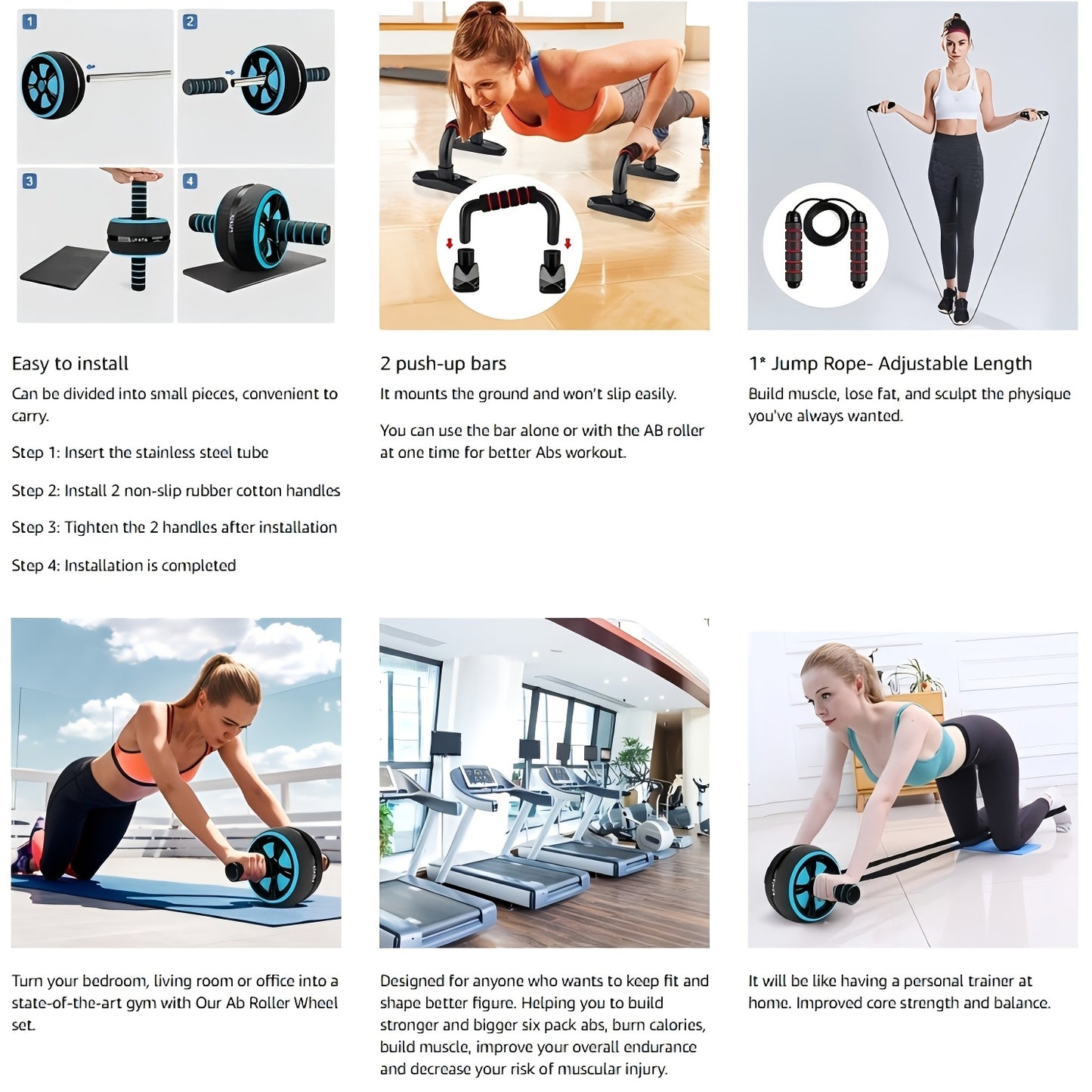 1

2

3

4

Easy to install

Can be divided into small pieces, convenient to carry.

Step 1: Insert the stainless steel tube

Step 2: Install 2 non-slip rubber cotton handles

Step 3: Tighten the 2 handles after installation

Step 4: Installation is completed

2 push-up bars

It mounts the ground and won't slip easily.

You can use the bar alone or with the AB roller at one time for better Abs workout.

1* Jump Rope- Adjustable Length

Build muscle, lose fat, and sculpt the physique you've always wanted.

Turn your bedroom, living room or office into a state-of-the-art gym with Our Ab Roller Wheel set.

Designed for anyone who wants to keep fit and shape better figure. Helping you to build stronger and bigger six pack abs, burn calories, build muscle, improve your overall endurance and decrease your risk of muscular injury.

It will be like having a personal trainer at home. Improved core strength and balance.