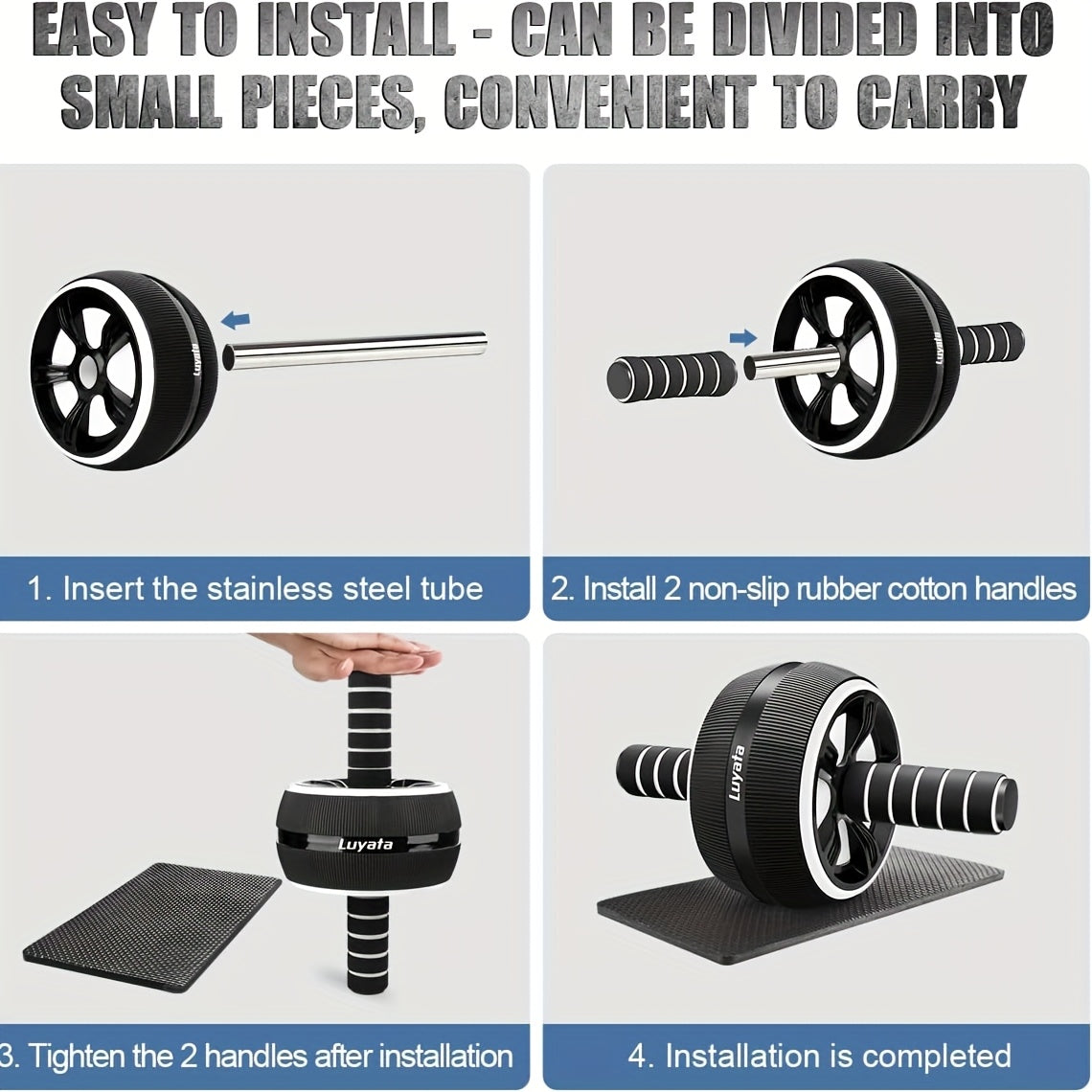 EASY TO INSTALL - CAN BE DIVIDED INTO SMALL PIECES, CONVENIENT TO CARRY

Luyata

1. Insert the stainless steel tube

Luyata

2. Install 2 non-slip rubber cotton handles

Luyata

3. Tighten the 2 handles after installation

Luyata

4. Installation is completed