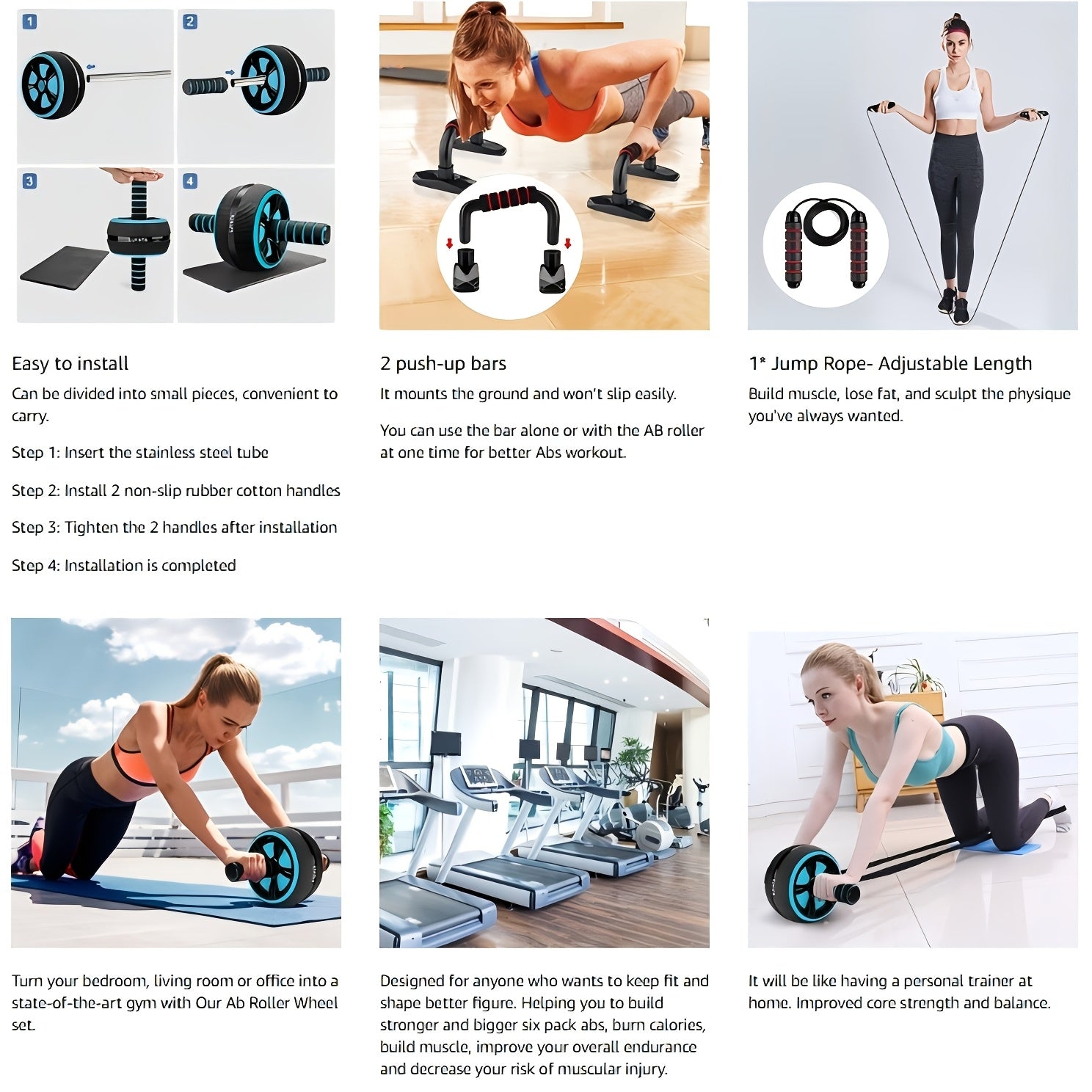 1

2

3

4

Easy to install

Can be divided into small pieces, convenient to carry.

Step 1: Insert the stainless steel tube

Step 2: Install 2 non-slip rubber cotton handles

Step 3: Tighten the 2 handles after installation

Step 4: Installation is completed

2 push-up bars

It mounts the ground and won't slip easily.

You can use the bar alone or with the AB roller at one time for better Abs workout.

1* Jump Rope- Adjustable Length

Build muscle, lose fat, and sculpt the physique you've always wanted.

Turn your bedroom, living room or office into a state-of-the-art gym with Our Ab Roller Wheel set.

Designed for anyone who wants to keep fit and shape better figure. Helping you to build stronger and bigger six pack abs, burn calories, build muscle, improve your overall endurance and decrease your risk of muscular injury.

It will be like having a personal trainer at home. Improved core strength and balance.