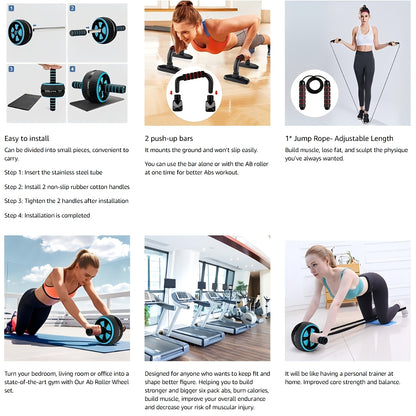 1

2

3

4

Easy to install

Can be divided into small pieces, convenient to carry.

Step 1: Insert the stainless steel tube

Step 2: Install 2 non-slip rubber cotton handles

Step 3: Tighten the 2 handles after installation

Step 4: Installation is completed

2 push-up bars

It mounts the ground and won't slip easily.

You can use the bar alone or with the AB roller at one time for better Abs workout.

1* Jump Rope- Adjustable Length

Build muscle, lose fat, and sculpt the physique you've always wanted.

Turn your bedroom, living room or office into a state-of-the-art gym with Our Ab Roller Wheel set.

Designed for anyone who wants to keep fit and shape better figure. Helping you to build stronger and bigger six pack abs, burn calories, build muscle, improve your overall endurance and decrease your risk of muscular injury.

It will be like having a personal trainer at home. Improved core strength and balance.